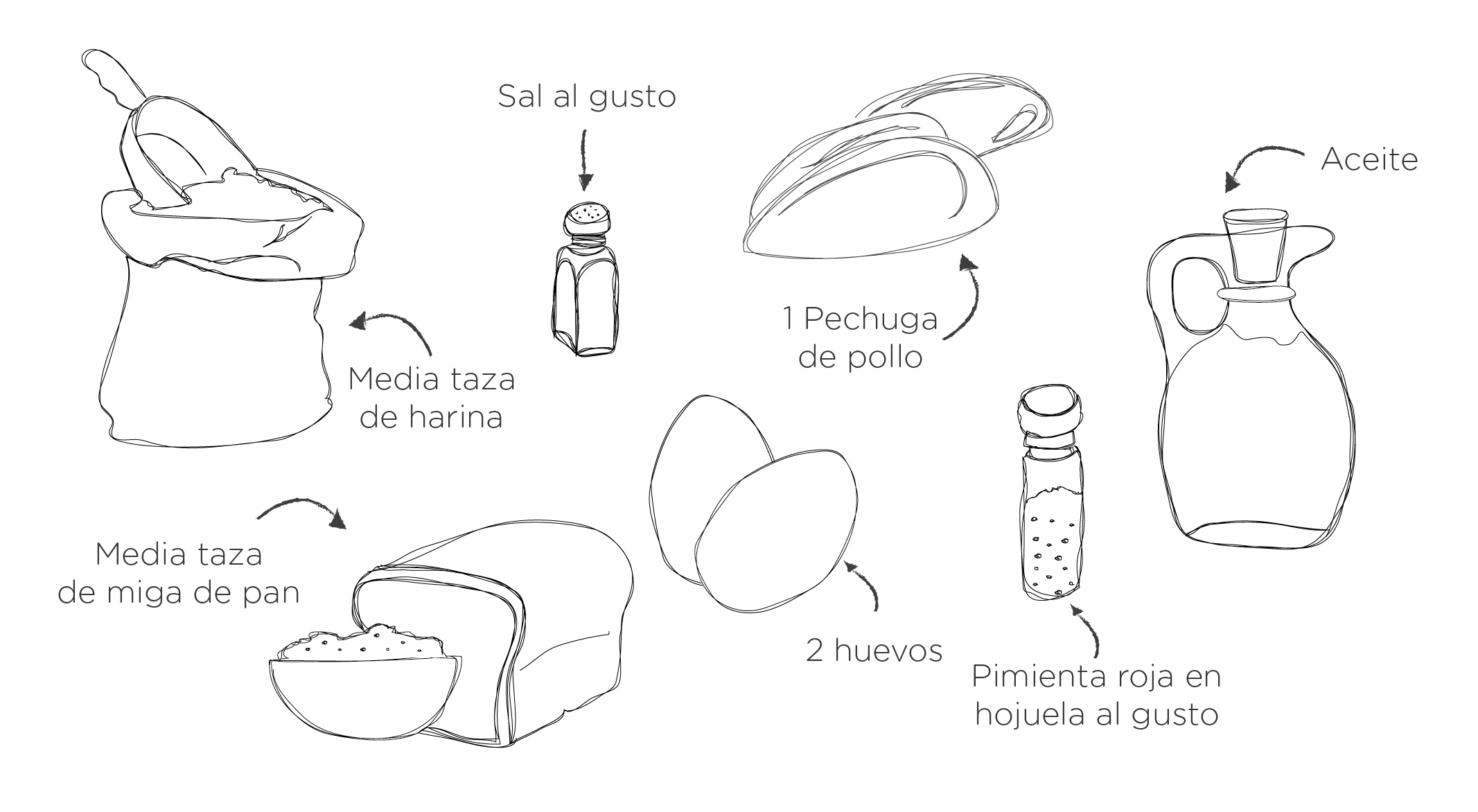 Sal al gusto

Aceite

1 Pechuga de pollo

Media taza de harina

Media taza de miga de pan

2 huevos

Pimienta roja en hojuela al gusto